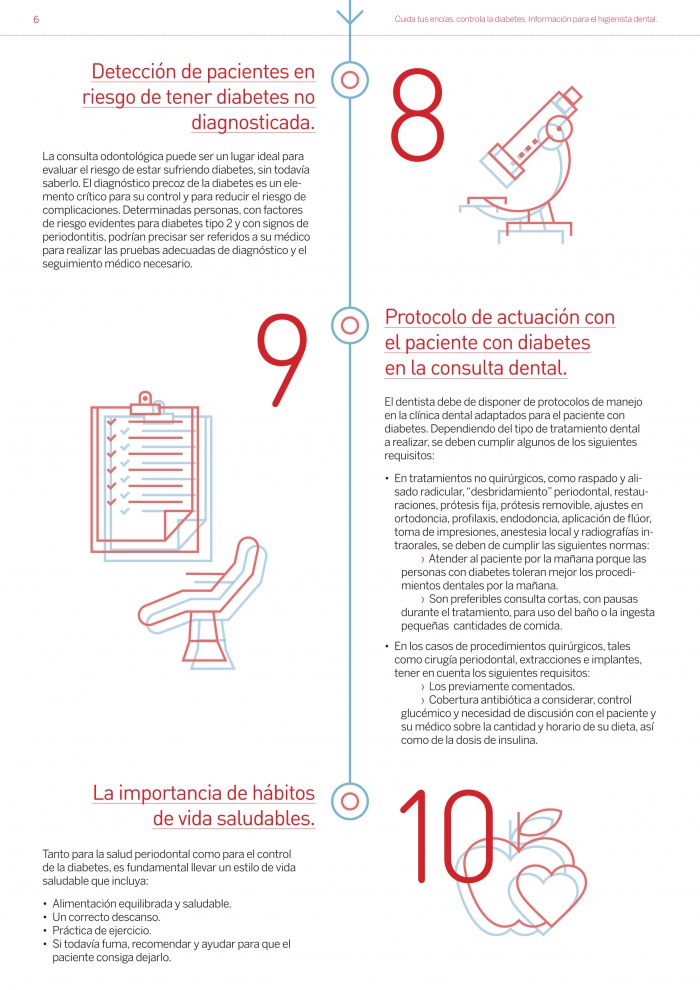 6

Cuida tus encías, controla la diabetes. Información para el higienista dental.

Detección de pacientes en riesgo de tener diabetes no diagnosticada.

8

La consulta odontológica puede ser un lugar ideal para evaluar el riesgo de estar sufriendo diabetes, sin todavía saberlo. El diagnóstico precoz de la diabetes es un elemento crítico para su control y para reducir el riesgo de complicaciones. Determinadas personas, con factores de riesgo evidentes para diabetes tipo 2 y con signos de periodontitis, podrían precisar ser referidos a su médico para realizar las pruebas adecuadas de diagnóstico y el seguimiento médico necesario.

9

Protocolo de actuación con el paciente con diabetes en la consulta dental.

El dentista debe de disponer de protocolos de manejo en la clínica dental adaptados para el paciente con diabetes. Dependiendo del tipo de tratamiento dental a realizar, se deben cumplir algunos de los siguientes requisitos:

• En tratamientos no quirúrgicos, como raspado y alisado radicular, "desbridamiento" periodontal, restauraciones, prótesis fija, prótesis removible, ajustes en ortodoncia, profilaxis, endodoncia, aplicación de flúor, toma de impresiones, anestesia local y radiografías intraorales, se deben de cumplir las siguientes normas:
› Atender al paciente por la mañana porque las personas con diabetes toleran mejor los procedimientos dentales por la mañana.
› Son preferibles consulta cortas, con pausas durante el tratamiento, para uso del baño o la ingesta pequeñas cantidades de comida.
• En los casos de procedimientos quirúrgicos, tales como cirugía periodontal, extracciones e implantes, tener en cuenta los siguientes requisitos:
› Los previamente comentados.
› Cobertura antibiótica a considerar, control glucémico y necesidad de discusión con el paciente y su médico sobre la cantidad y horario de su dieta, así como de la dosis de insulina.

La importancia de hábitos de vida saludables.

10

Tanto para la salud periodontal como para el control de la diabetes, es fundamental llevar un estilo de vida saludable que incluya:

• Alimentación equilibrada y saludable.
• Un correcto descanso.
• Práctica de ejercicio.
• Si todavía fuma, recomendar y ayudar para que el paciente consiga dejarlo.